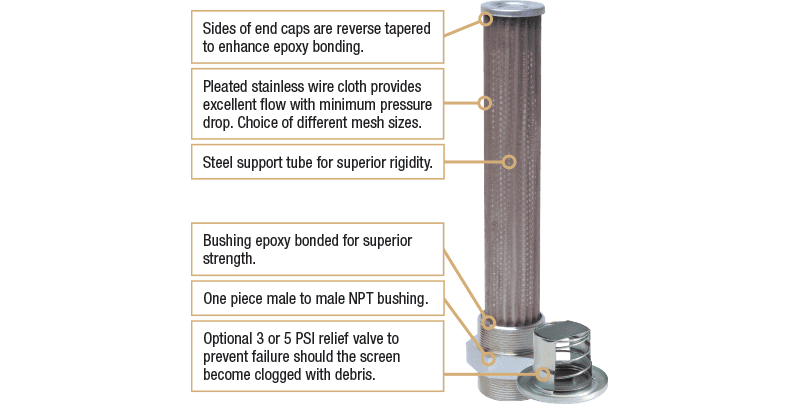 Sides of end caps are reverse tapered to enhance epoxy bonding.

Pleated stainless wire cloth provides excellent flow with minimum pressure drop. Choice of different mesh sizes.

Steel support tube for superior rigidity.

Bushing epoxy bonded for superior strength.

One piece male to male NPT bushing.

Optional 3 or 5 PSI relief valve to prevent failure should the screen become clogged with debris.