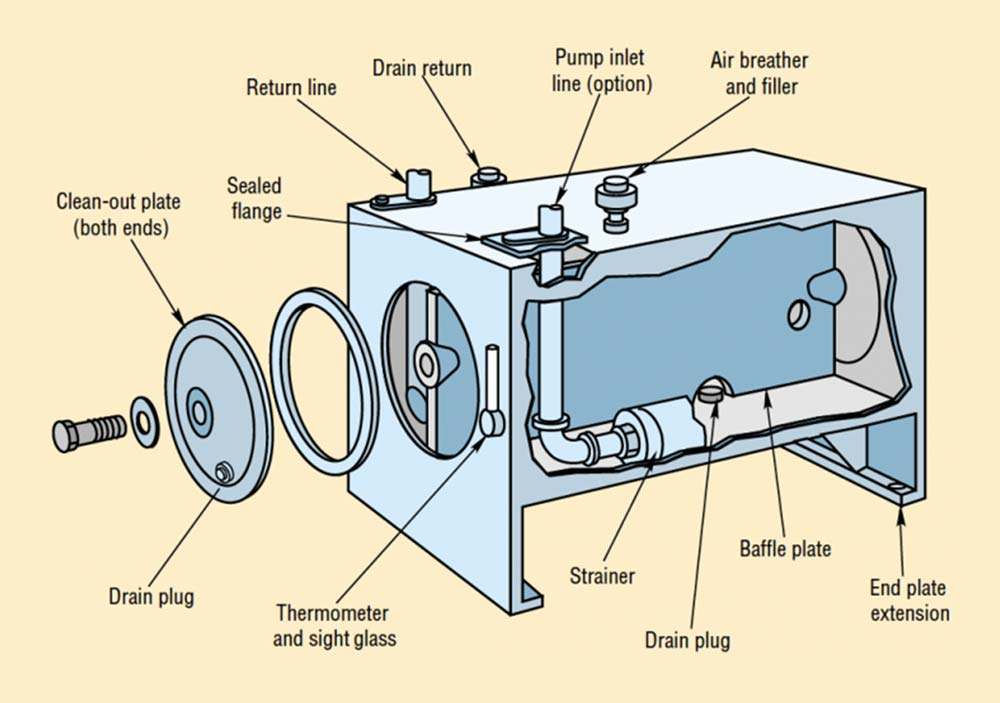 Return line

Drain return

Pump inlet line (option)

Air breather and filler

Sealed flange

Clean-out plate (both ends)

Drain plug

Thermometer and sight glass

Strainer

Drain plug

Baffle plate

End plate extension